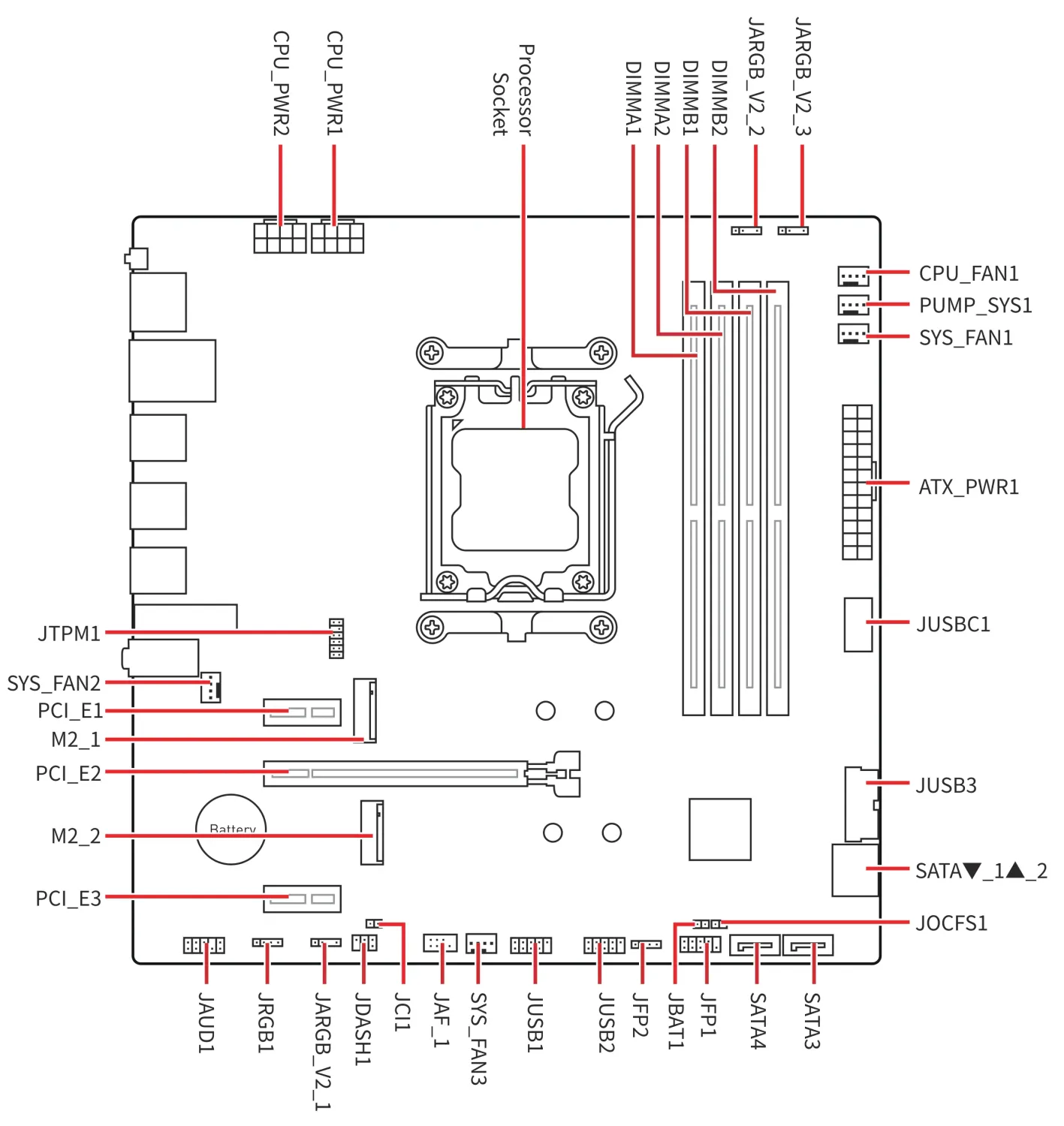 CPU_PWR2
CPU_PWR1
Processor Socket
DIMMA1
DIMMA2
DIMMB1
DIMMB2
JARGB_V2_2
JARGB_V2_3
CPU_FAN1
PUMP_SYS1
SYS_FAN1
ATX_PWR1
JUSBC1
JUSB3
SATA▼_1▲_2
JOCFS1
JTPM1
SYS_FAN2
PCI_E1
M2_1
PCI_E2
Battery
M2_2
PCI_E3
JAUD1
JRGB1
JARGB_V2_1
JDASH1
JCI1
JAF_1
SYS_FAN3
JUSB1
JUSB2
JFP2
JBAT1
JFP1
SATA4
SATA3